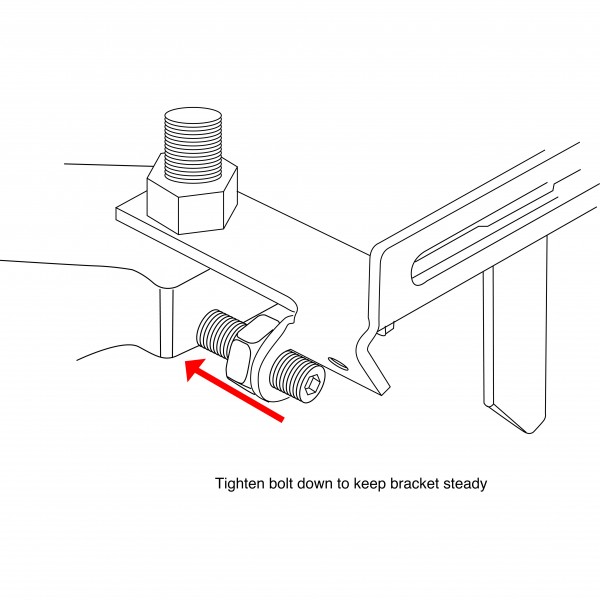 Tighten bolt down to keep bracket steady