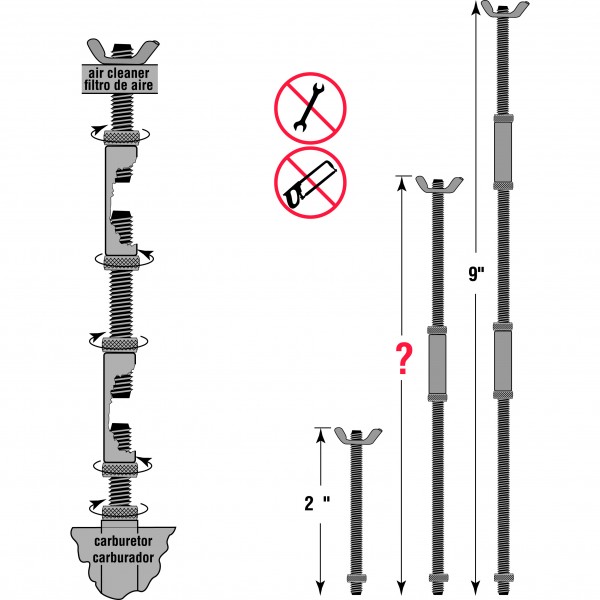 air cleaner
filtro de aire

carburetor
carburador

9"

?

2 "