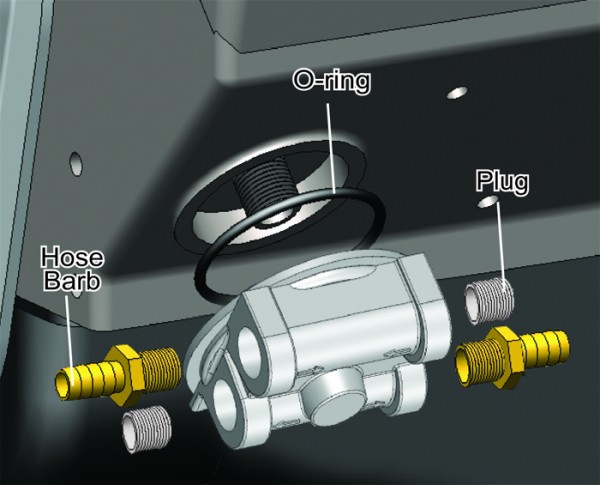 O-ring

Plug

Hose Barb