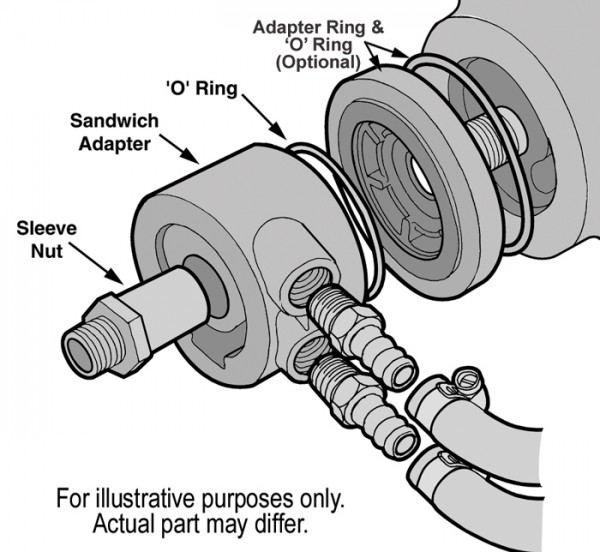 Adapter Ring &
'O' Ring
(Optional)

'O' Ring

Sandwich
Adapter

Sleeve
Nut

For illustrative purposes only.
Actual part may differ.